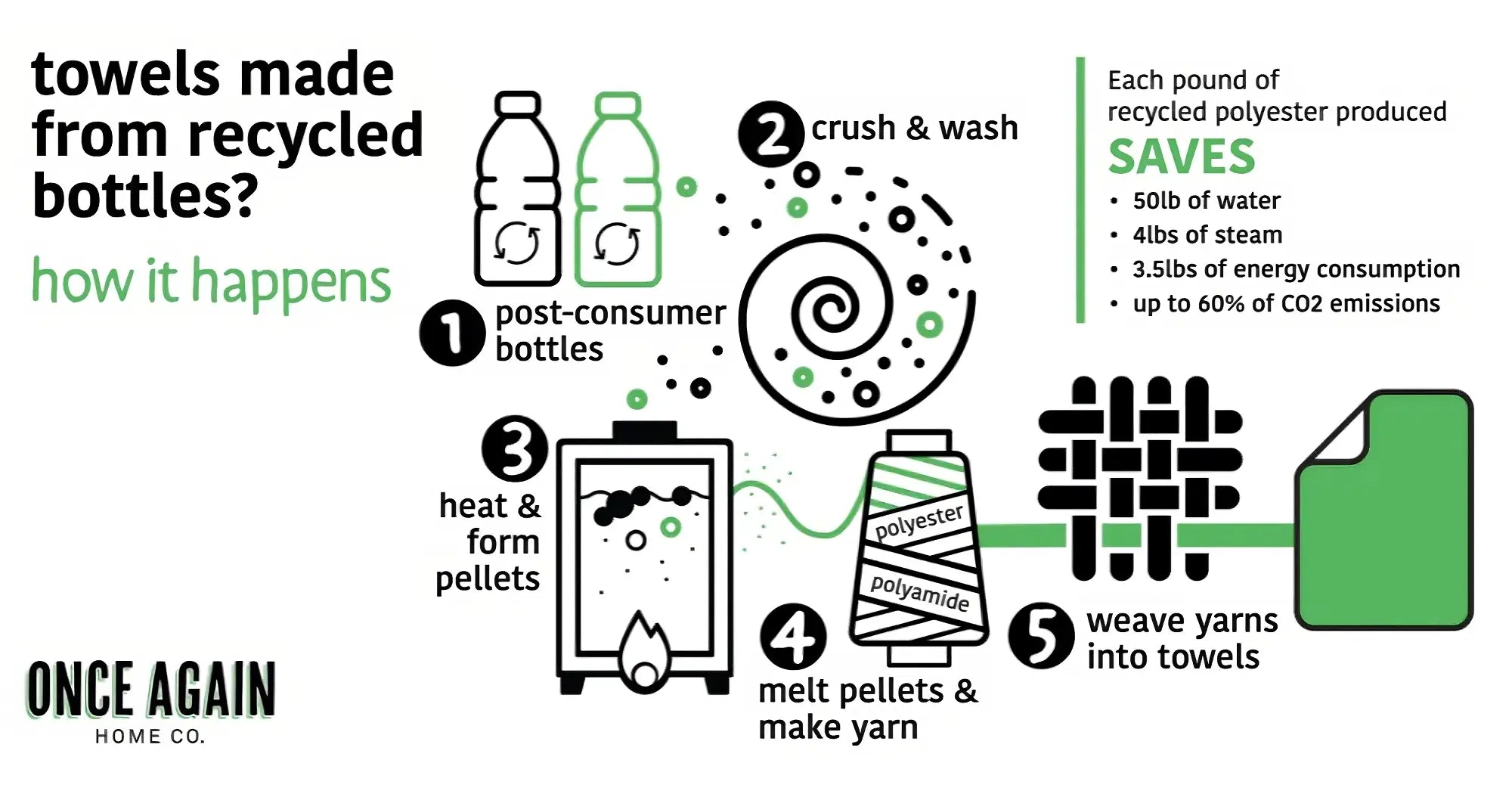 towels made from recycled bottles?

how it happens

1 post-consumer bottles

2 crush & wash

3 heat & form pellets

polyester

polyamide

4 melt pellets & make yarn

5 weave yarns into towels

Each pound of recycled polyester produced

SAVES

• 50lb of water
• 4lbs of steam
• 3.5lbs of energy consumption
• up to 60% of CO2 emissions

ONCE AGAIN
HOME CO.